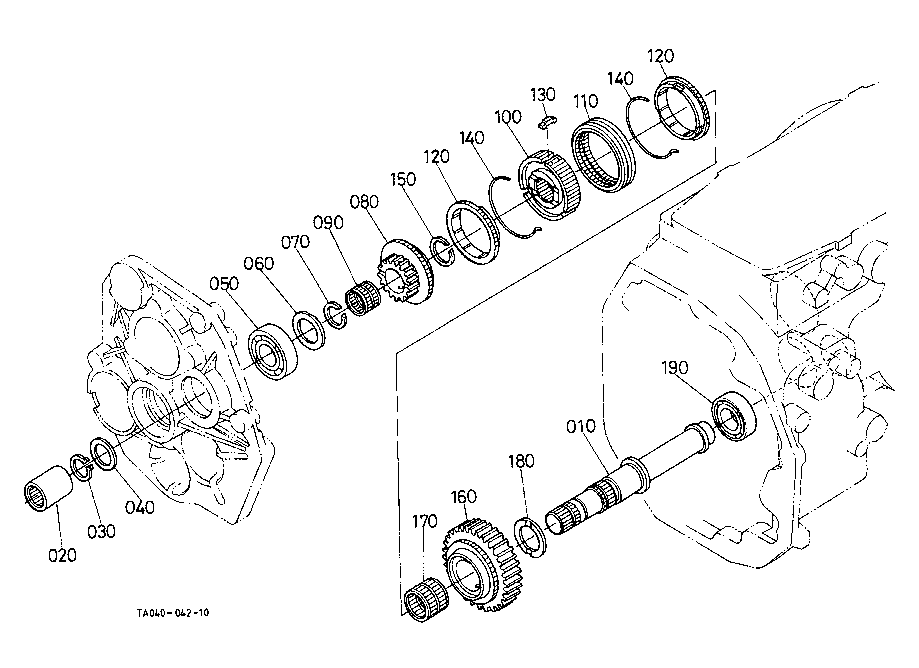 120
140
130
110
100
140
120
150
080
090
070
060
050
190
010
180
160
170
040
030
020
TA040-042-10